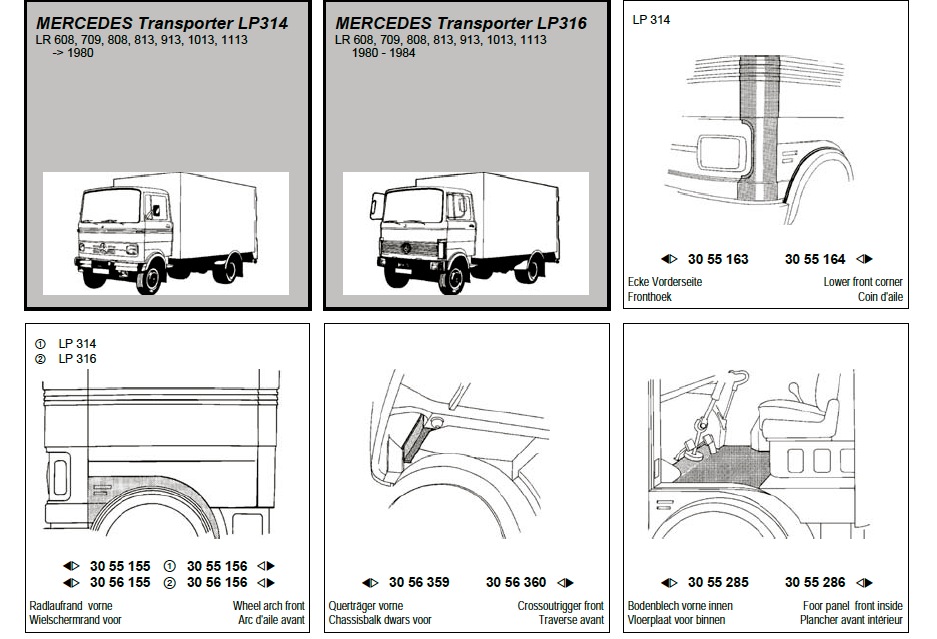 MERCEDES Transporter LP314
LR 608, 709, 808, 813, 913, 1013, 1113
-> 1980

MERCEDES Transporter LP316
LR 608, 709, 808, 813, 913, 1013, 1113
1980 - 1984

LP 314

30 55 163 30 55 164

Ecke Vorderseite
Fronthoek
Lower front corner
Coin d'aile

① LP 314
② LP 316

30 55 155 ① 30 55 156
30 56 155 ② 30 56 156

Radlaufrand vorne
Wielschermrand voor
Wheel arch front
Arc d'aile avant

30 56 359 30 56 360

Querträger vorne
Chassisbalk dwars voor
Crossoutrigger front
Traverse avant

30 55 285 30 55 286

Bodenblech vorne innen
Vloerplaat voor binnen
Foor panel front inside
Plancher avant intérieur